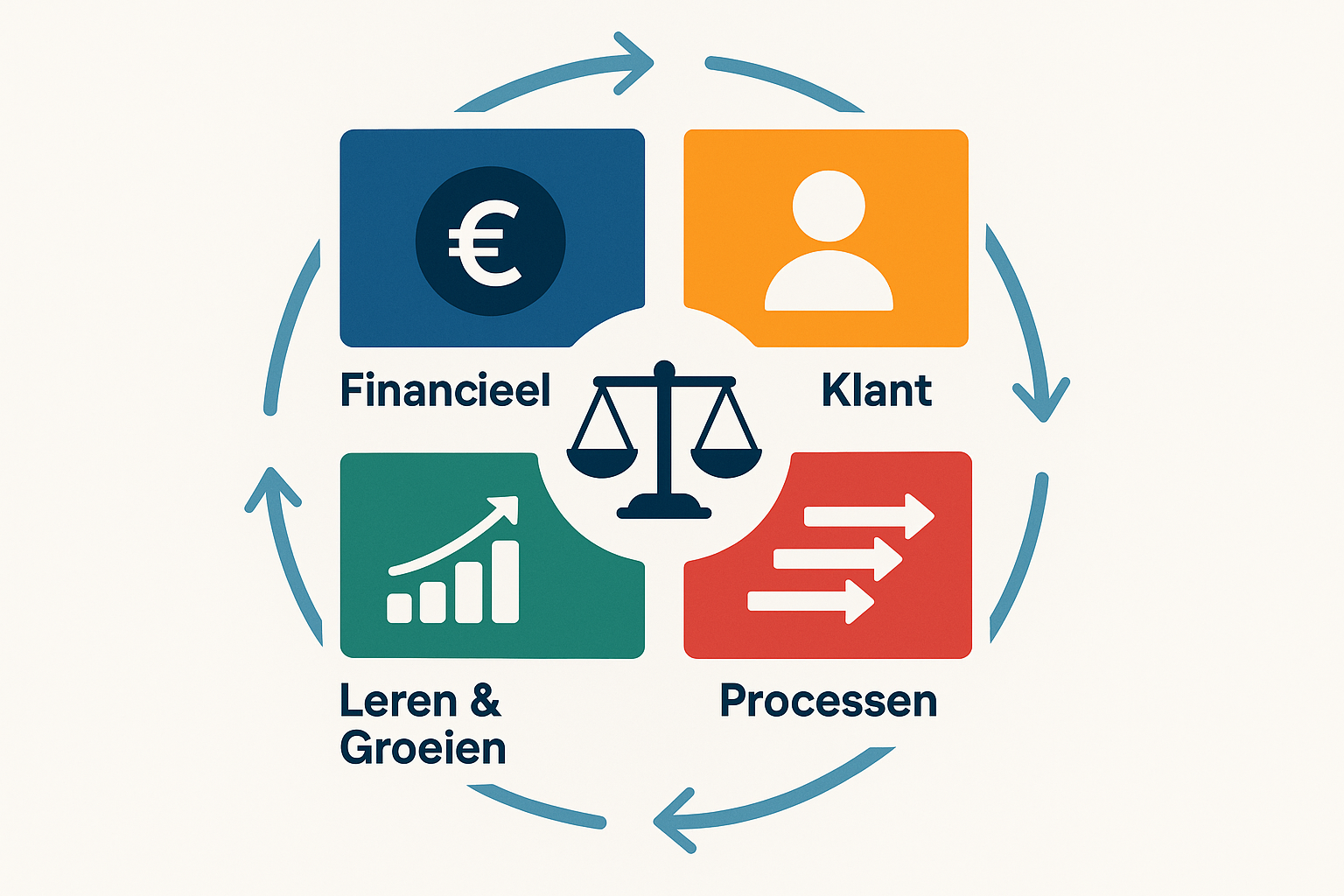 €

Financieel

Klant

Leren & Groeien

Processen